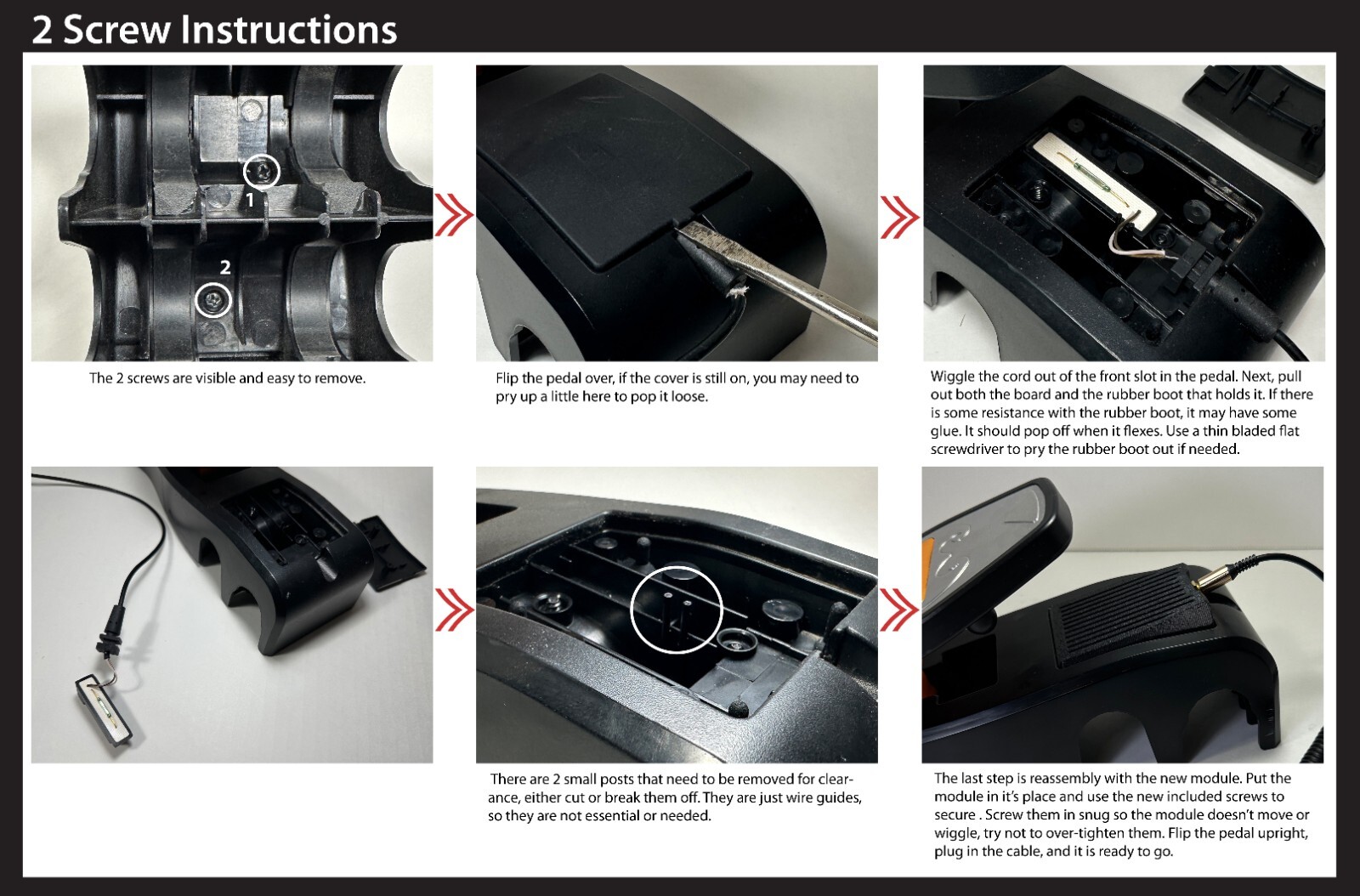 2 Screw Instructions

1

2

The 2 screws are visible and easy to remove.

Flip the pedal over, if the cover is still on, you may need to pry up a little here to pop it loose.

Wiggle the cord out of the front slot in the pedal. Next, pull out both the board and the rubber boot that holds it. If there is some resistance with the rubber boot, it may have some glue. It should pop off when it flexes. Use a thin bladed flat screwdriver to pry the rubber boot out if needed.

There are 2 small posts that need to be removed for clearance, either cut or break them off. They are just wire guides, so they are not essential or needed.

The last step is reassembly with the new module. Put the module in it's place and use the new included screws to secure . Screw them in snug so the module doesn't move or wiggle, try not to over-tighten them. Flip the pedal upright, plug in the cable, and it is ready to go.